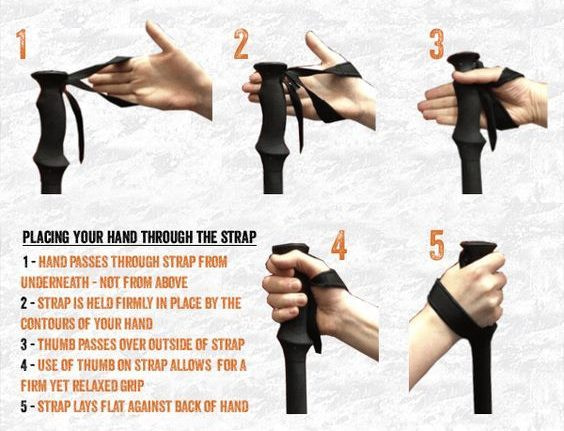 1

2

3

PLACING YOUR HAND THROUGH THE STRAP

1 - HAND PASSES THROUGH STRAP FROM UNDERNEATH - NOT FROM ABOVE

2 - STRAP IS HELD FIRMLY IN PLACE BY THE CONTOURS OF YOUR HAND

3 - THUMB PASSES OVER OUTSIDE OF STRAP

4 - USE OF THUMB ON STRAP ALLOWS FOR A FIRM YET RELAXED GRIP

5 - STRAP LAYS FLAT AGAINST BACK OF HAND

4

5